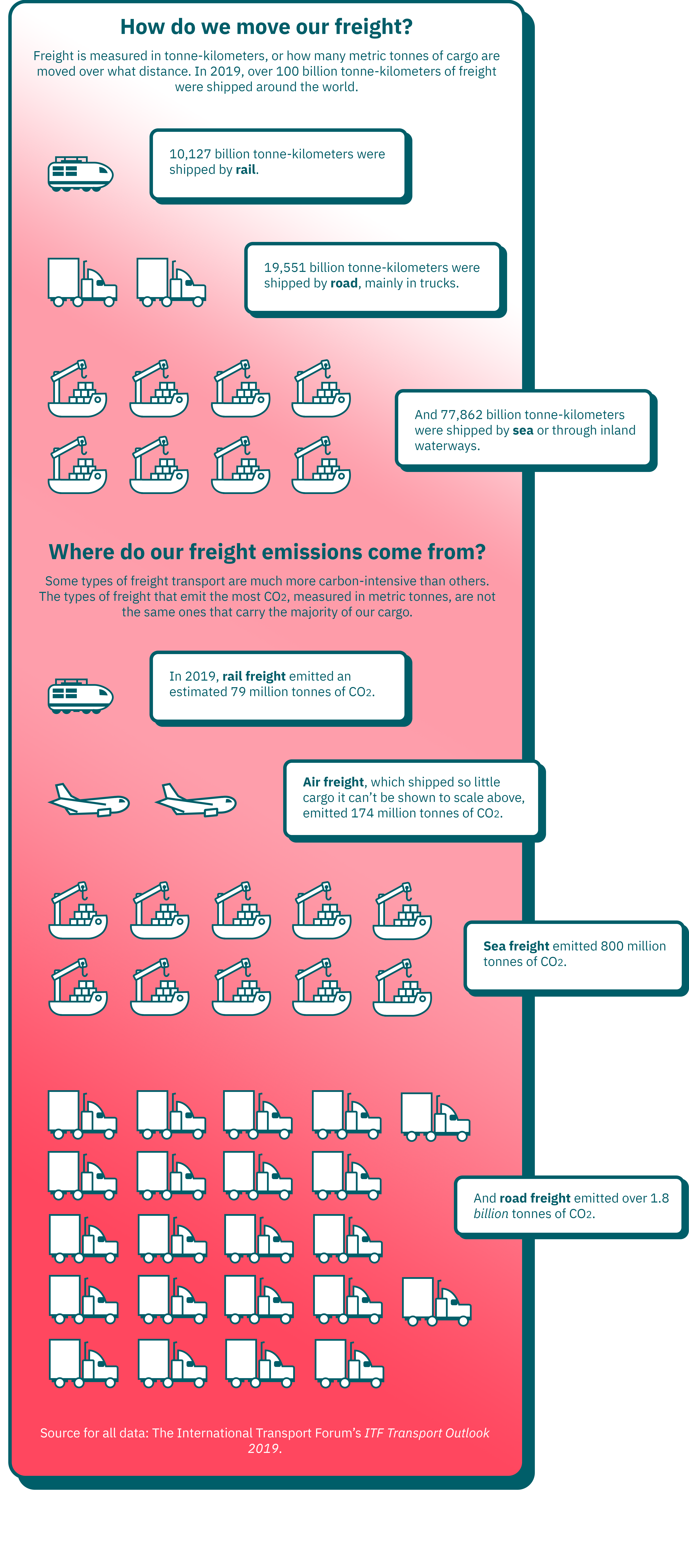 How do we move our freight?

Freight is measured in tonne-kilometers, or how many metric tonnes of cargo are moved over what distance. In 2019, over 100 billion tonne-kilometers of freight were shipped around the world.

10,127 billion tonne-kilometers were shipped by rail.

19,551 billion tonne-kilometers were shipped by road, mainly in trucks.

And 77,862 billion tonne-kilometers were shipped by sea or through inland waterways.

Where do our freight emissions come from?

Some types of freight transport are much more carbon-intensive than others. The types of freight that emit the most $CO_2$, measured in metric tonnes, are not the same ones that carry the majority of our cargo.

In 2019, rail freight emitted an estimated 79 million tonnes of $CO_2$.

Air freight, which shipped so little cargo it can't be shown to scale above, emitted 174 million tonnes of $CO_2$.

Sea freight emitted 800 million tonnes of $CO_2$.

And road freight emitted over 1.8 billion tonnes of $CO_2$.

Source for all data: The International Transport Forum's ITF Transport Outlook 2019.