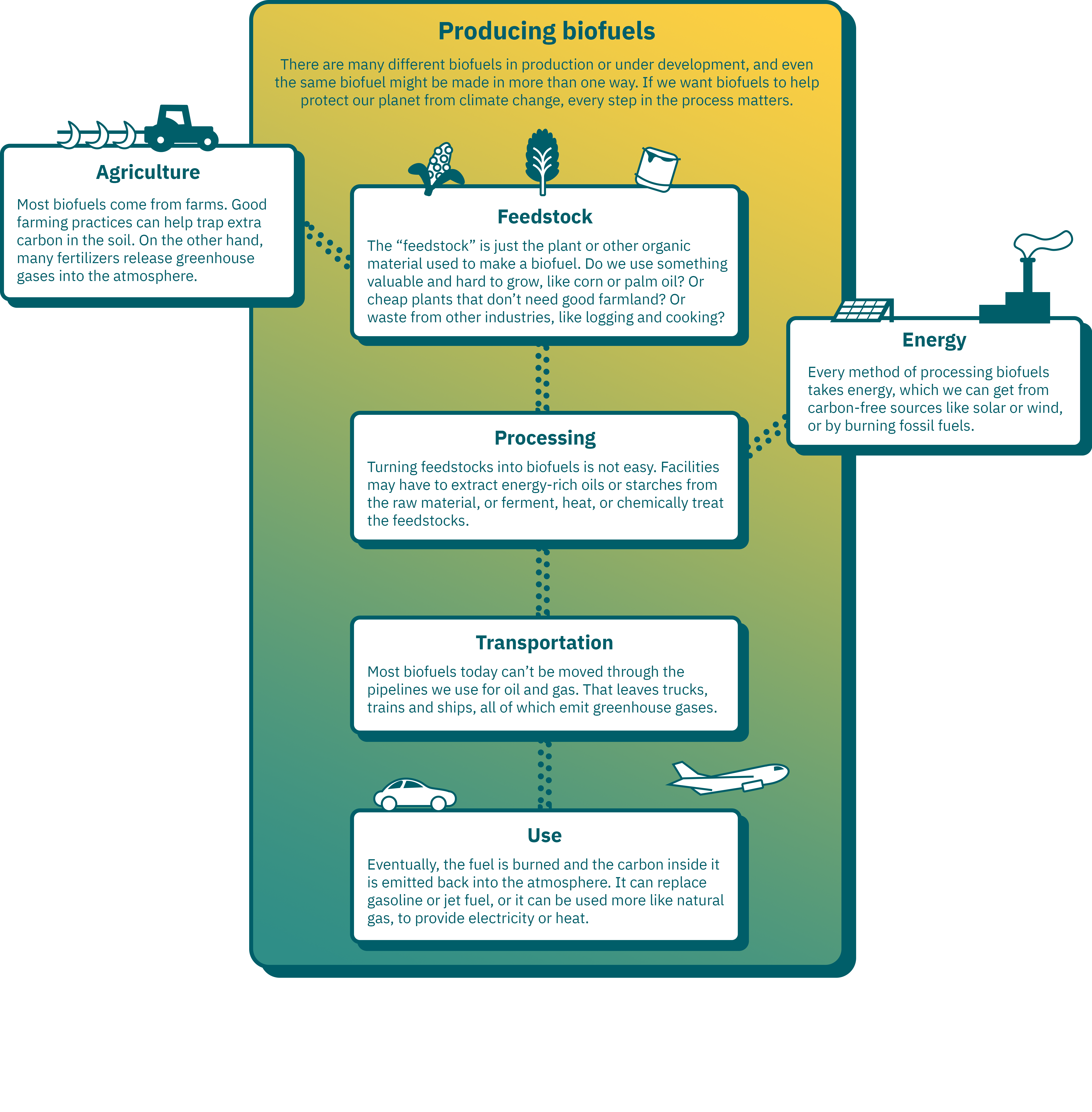 Producing biofuels

There are many different biofuels in production or under development, and even the same biofuel might be made in more than one way. If we want biofuels to help protect our planet from climate change, every step in the process matters.

Agriculture

Most biofuels come from farms. Good farming practices can help trap extra carbon in the soil. On the other hand, many fertilizers release greenhouse gases into the atmosphere.

Feedstock

The “feedstock” is just the plant or other organic material used to make a biofuel. Do we use something valuable and hard to grow, like corn or palm oil? Or cheap plants that don’t need good farmland? Or waste from other industries, like logging and cooking?

Energy

Every method of processing biofuels takes energy, which we can get from carbon-free sources like solar or wind, or by burning fossil fuels.

Processing

Turning feedstocks into biofuels is not easy. Facilities may have to extract energy-rich oils or starches from the raw material, or ferment, heat, or chemically treat the feedstocks.

Transportation

Most biofuels today can’t be moved through the pipelines we use for oil and gas. That leaves trucks, trains and ships, all of which emit greenhouse gases.

Use

Eventually, the fuel is burned and the carbon inside it is emitted back into the atmosphere. It can replace gasoline or jet fuel, or it can be used more like natural gas, to provide electricity or heat.